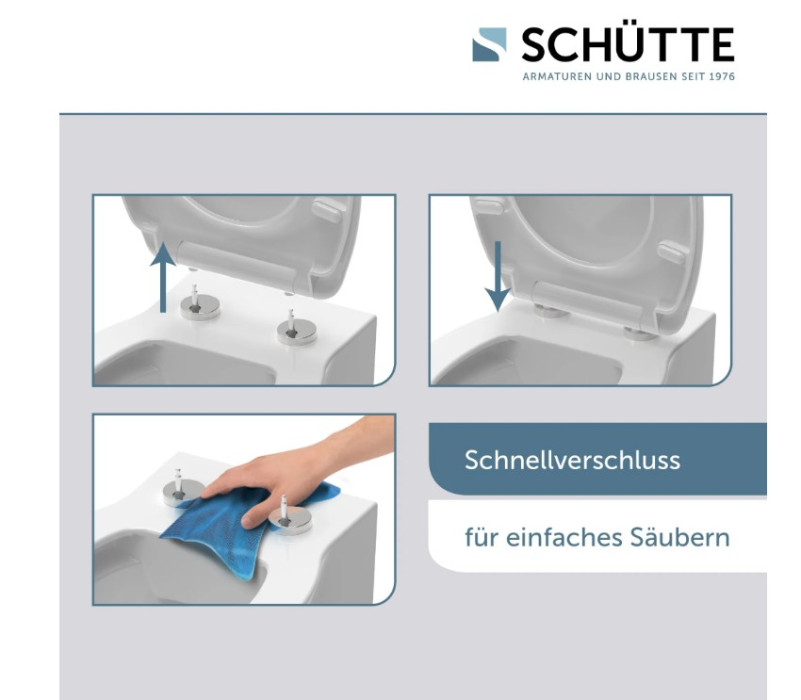 SCHÜTTE
ARMATUREN UND BRAUSEN SEIT 1976

Schnellverschluss

für einfaches Säubern